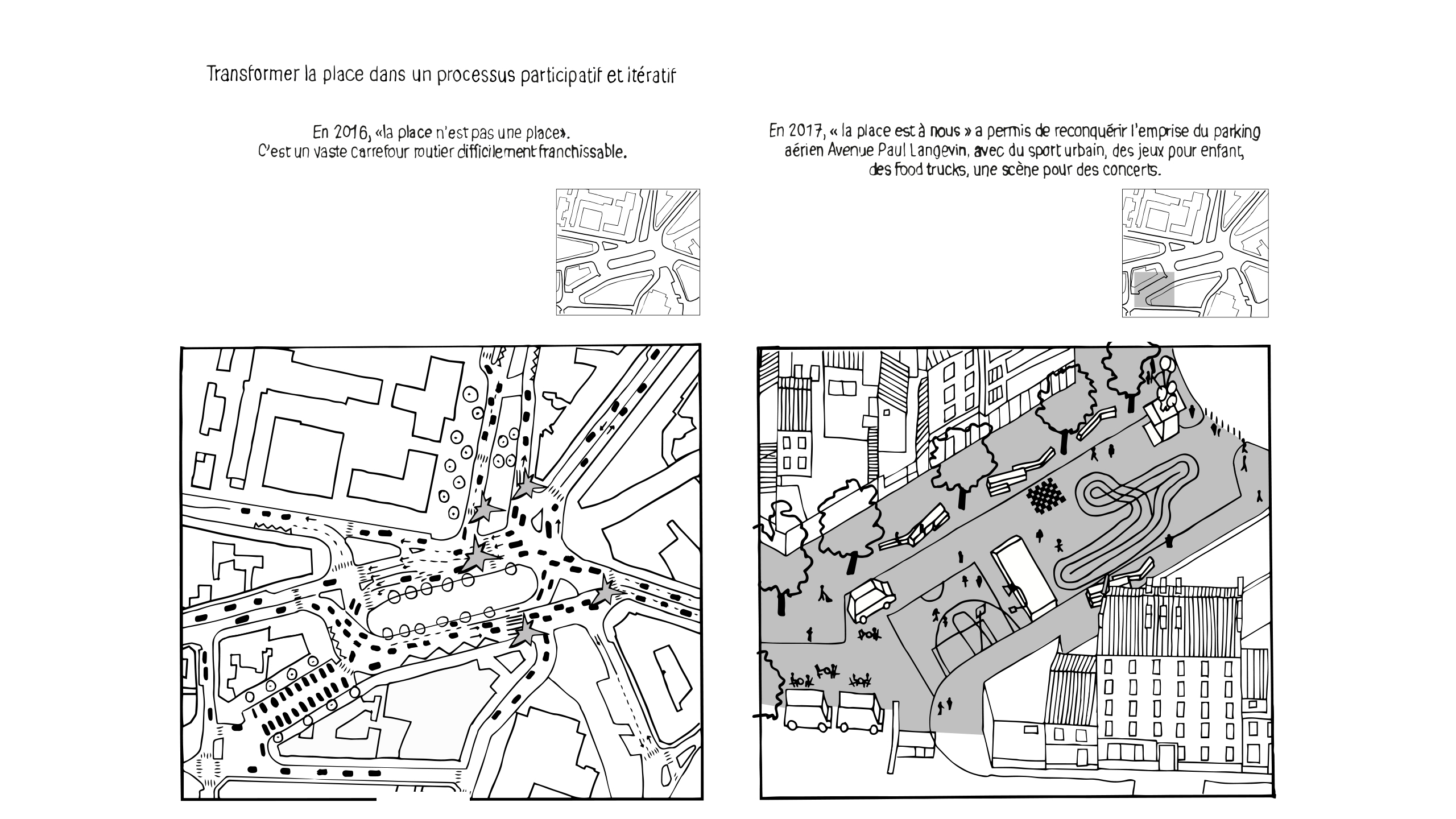 Transformer la place dans un processus participatif et itératif

En 2016, «la place n'est pas une place». C'est un vaste carrefour routier difficilement franchissable.

En 2017, « la place est à nous » a permis de reconquérir l'emprise du parking aérien Avenue Paul Langevin, avec du sport urbain, des jeux pour enfant, des food trucks, une scène pour des concerts.